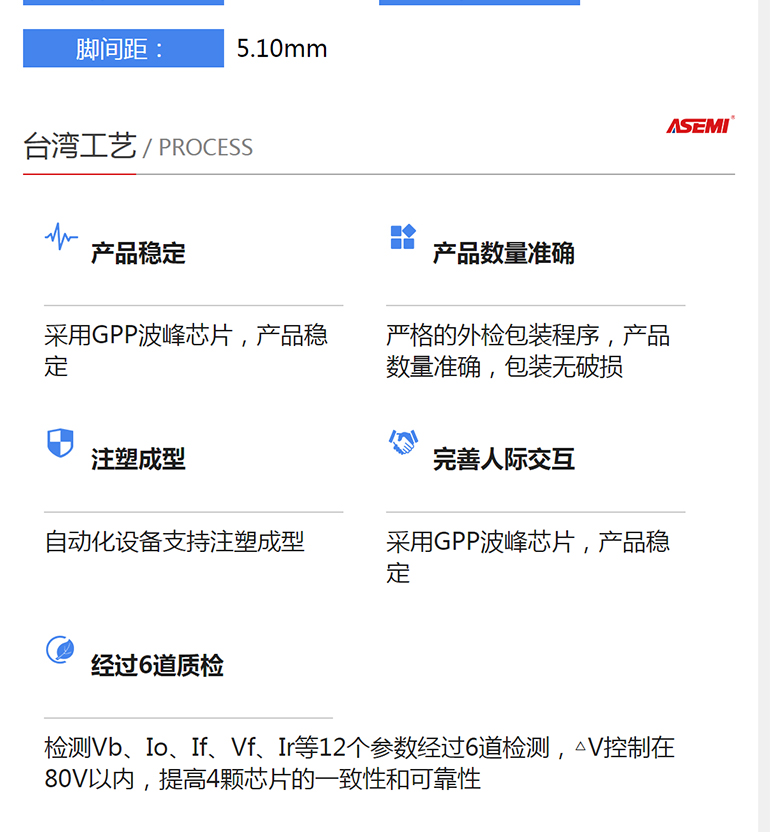 脚间距： 5.10mm

台湾工艺 / PROCESS

ASEMI®

产品稳定

采用GPP波峰芯片，产品稳定

产品数量准确

严格的外检包装程序，产品数量准确，包装无破损

注塑成型

自动化设备支持注塑成型

完善人际交互

采用GPP波峰芯片，产品稳定

经过6道质检

检测Vb、Io、If、Vf、Ir等12个参数经过6道检测，△V控制在80V以内，提高4颗芯片的一致性和可靠性